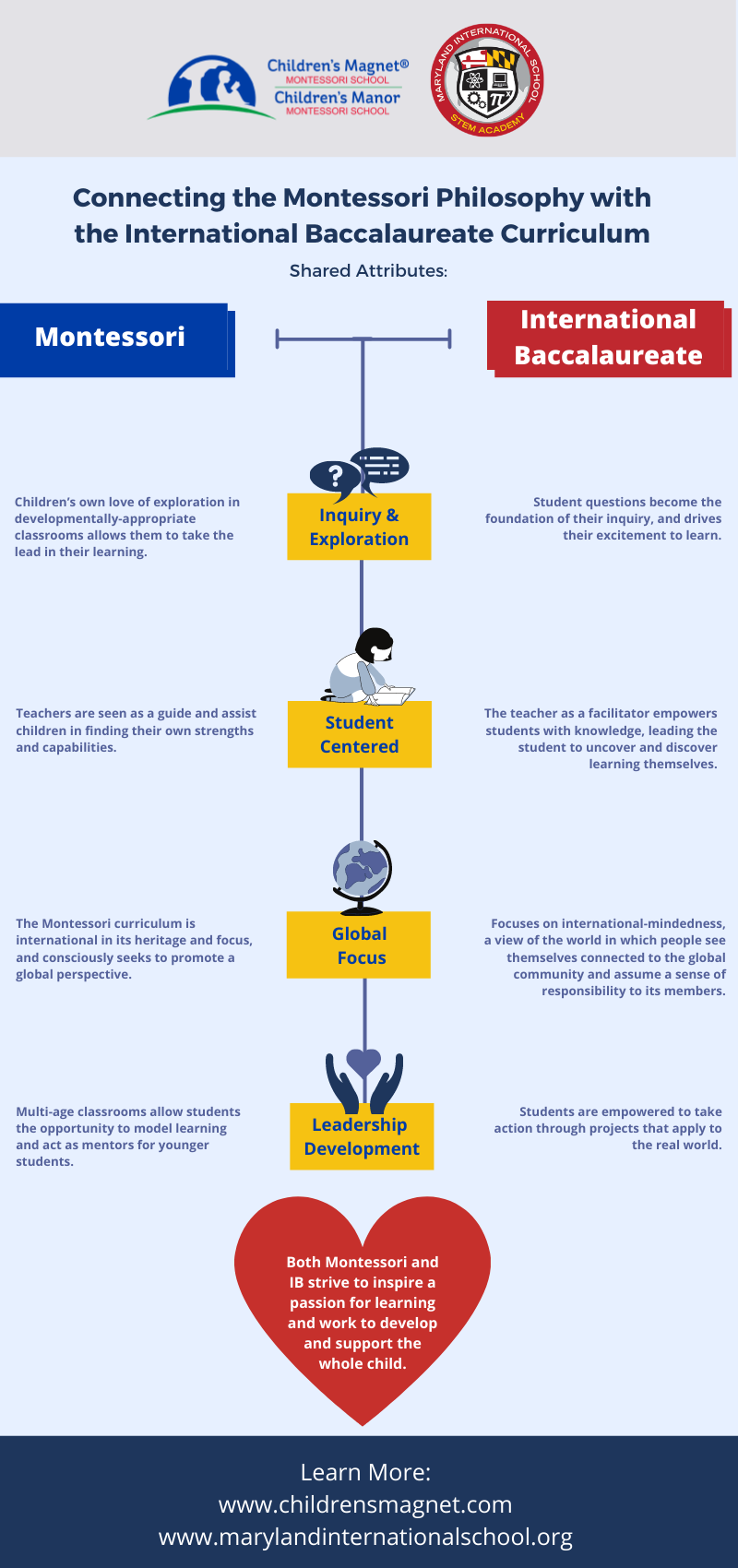 Children's Magnet®
MONTESSORI SCHOOL
Children's Manor
MONTESSORI SCHOOL

MARYLAND INTERNATIONAL SCHOOL
STEM ACADEMY

Connecting the Montessori Philosophy with the International Baccalaureate Curriculum

Shared Attributes:

Montessori

International Baccalaureate

Inquiry & Exploration

Children's own love of exploration in developmentally-appropriate classrooms allows them to take the lead in their learning.

Student questions become the foundation of their inquiry, and drives their excitement to learn.

Student Centered

Teachers are seen as a guide and assist children in finding their own strengths and capabilities.

The teacher as a facilitator empowers students with knowledge, leading the student to uncover and discover learning themselves.

Global Focus

The Montessori curriculum is international in its heritage and focus, and consciously seeks to promote a global perspective.

Focuses on international-mindedness, a view of the world in which people see themselves connected to the global community and assume a sense of responsibility to its members.

Leadership Development

Multi-age classrooms allow students the opportunity to model learning and act as mentors for younger students.

Students are empowered to take action through projects that apply to the real world.

Both Montessori and IB strive to inspire a passion for learning and work to develop and support the whole child.

Learn More:
www.childrensmagnet.com
www.marylandinternationalschool.org